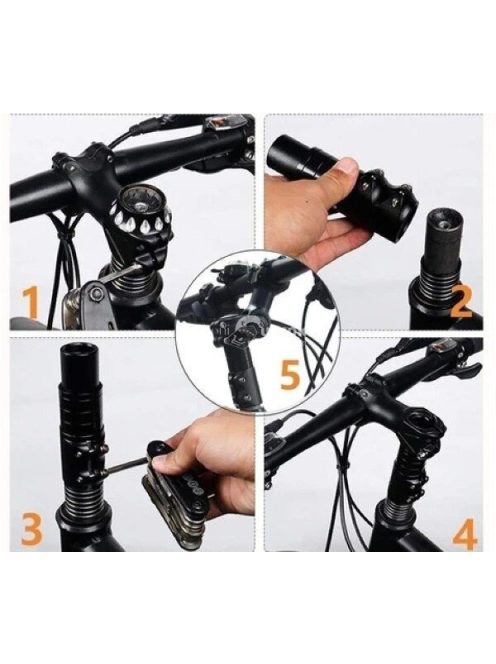 1

2

5

3

4