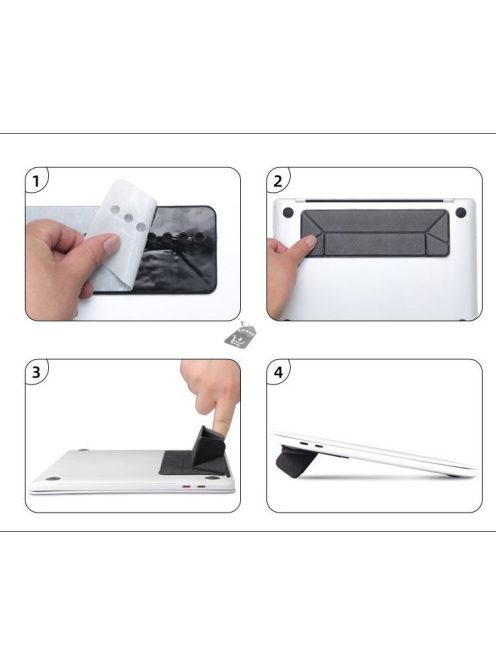 1

2

3

4