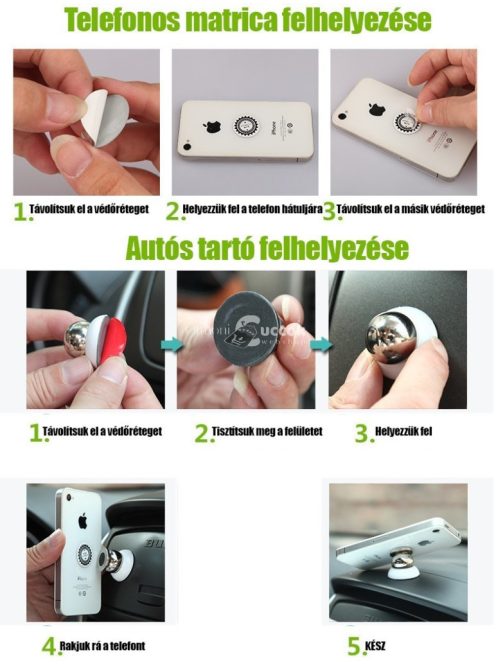 Telefonos matrica felhelyezése

1. Távolítsuk el a védőréteget

2. Helyezzük fel a telefon hátuljára

3. Távolítsuk el a másik védőréteget

Autós tartó felhelyezése

1. Távolítsuk el a védőréteget

2. Tisztítsuk meg a felületet

3. Helyezzük fel

4. Rakjuk rá a telefont

5. KÉSZ