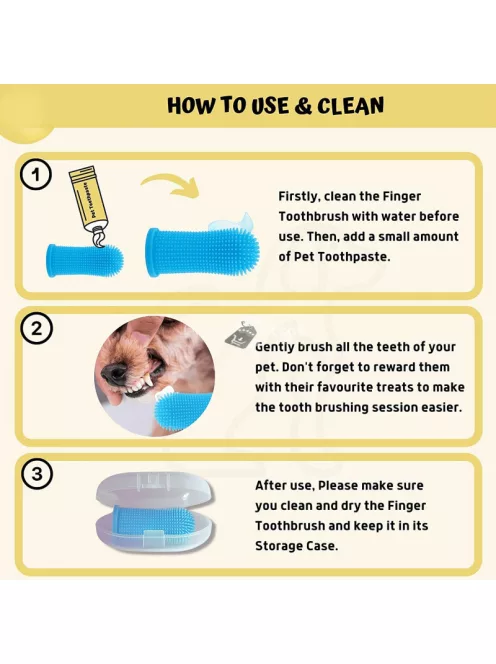 HOW TO USE & CLEAN

1

Pet Toothpaste

Firstly, clean the Finger Toothbrush with water before use. Then, add a small amount of Pet Toothpaste.

2

Gently brush all the teeth of your pet. Don't forget to reward them with their favourite treats to make the tooth brushing session easier.

3

After use, Please make sure you clean and dry the Finger Toothbrush and keep it in its Storage Case.