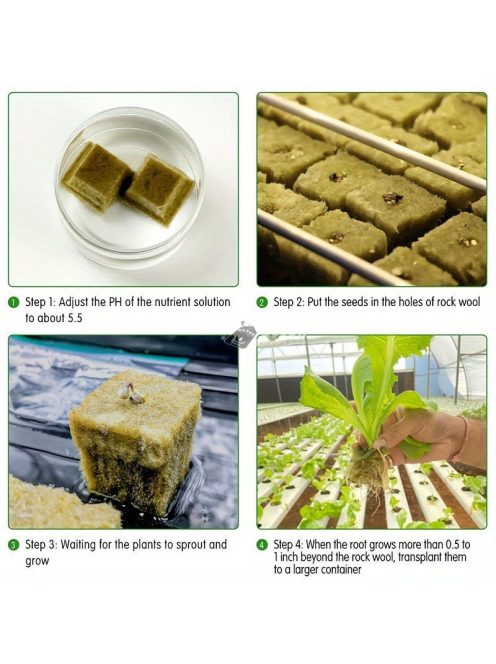 1 Step 1: Adjust the PH of the nutrient solution to about 5.5

2 Step 2: Put the seeds in the holes of rock wool

3 Step 3: Waiting for the plants to sprout and grow

4 Step 4: When the root grows more than 0.5 to 1 inch beyond the rock wool, transplant them to a larger container