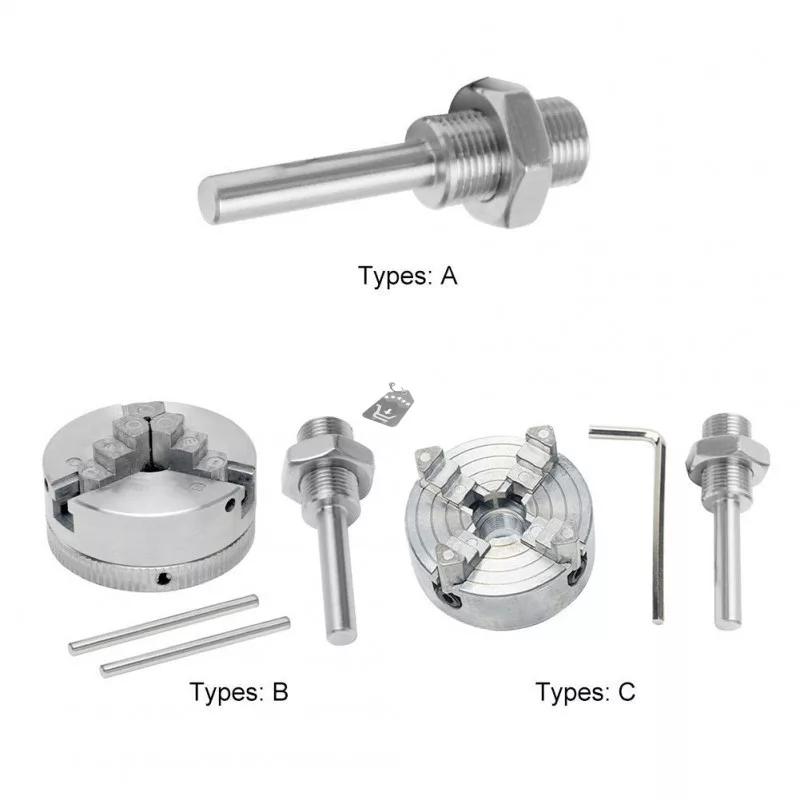 Types: A

Types: B

Types: C