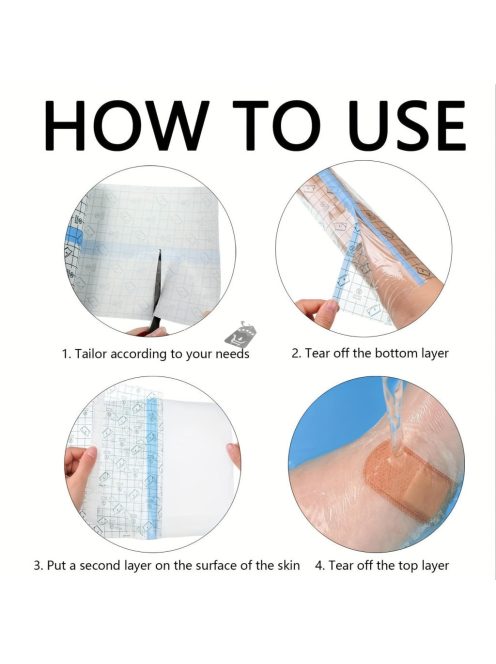 HOW TO USE

1. Tailor according to your needs

2. Tear off the bottom layer

3. Put a second layer on the surface of the skin

4. Tear off the top layer