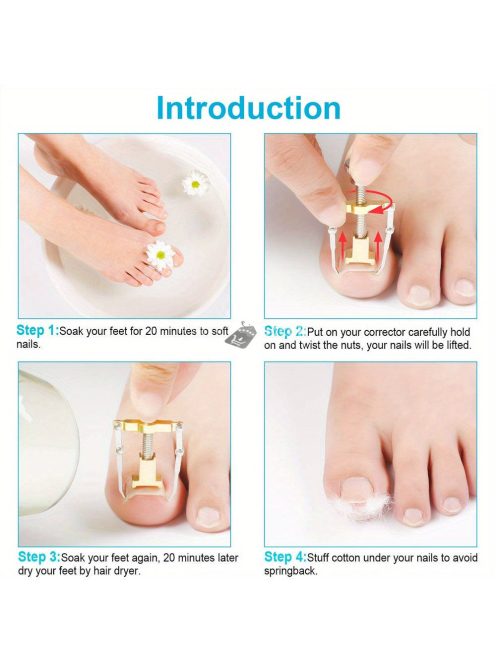 Introduction

Step 1:Soak your feet for 20 minutes to soft nails.

Step 2:Put on your corrector carefully hold on and twist the nuts, your nails will be lifted.

Step 3:Soak your feet again, 20 minutes later dry your feet by hair dryer.

Step 4:Stuff cotton under your nails to avoid springback.