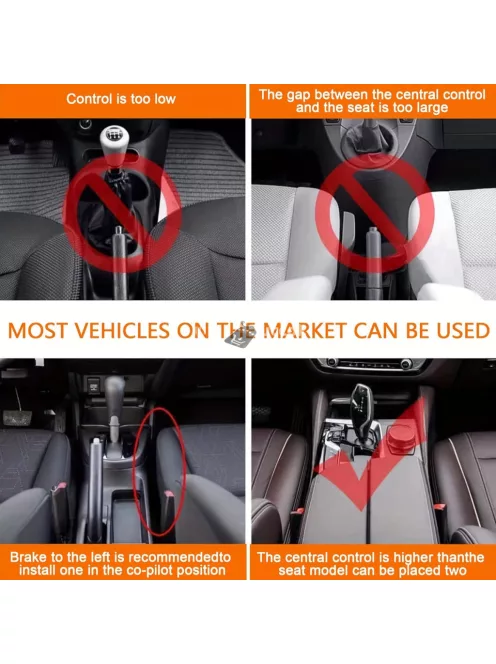 Control is too low

The gap between the central control and the seat is too large

MOST VEHICLES ON THE MARKET CAN BE USED

Brake to the left is recommendedto install one in the co-pilot position

The central control is higher thanthe seat model can be placed two