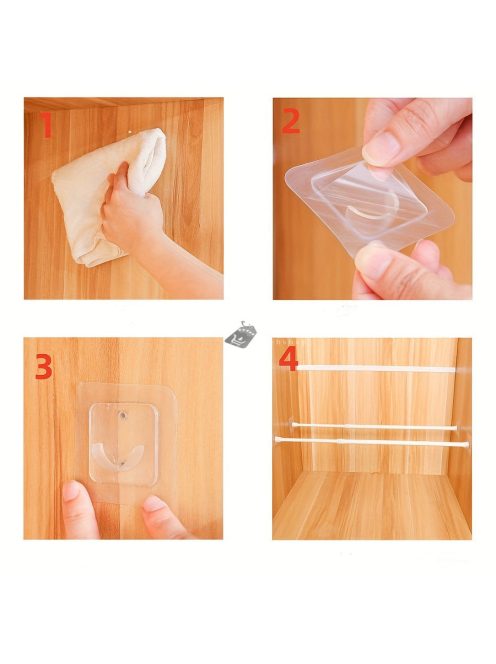 1

2

3

4