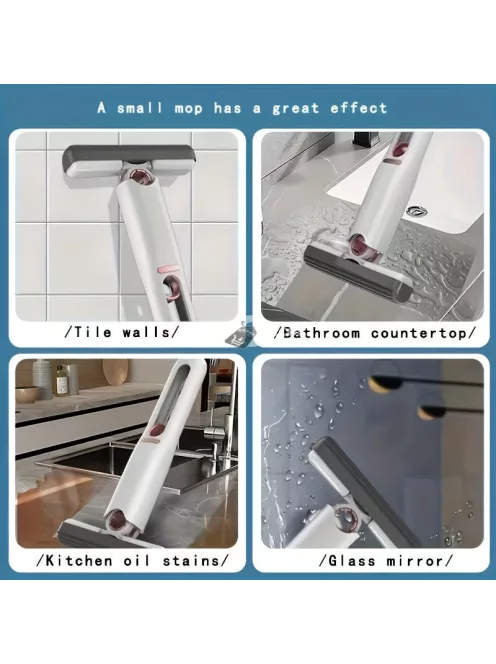 A small mop has a great effect

/Tile walls/

/Bathroom countertop/

/Kitchen oil stains/

/Glass mirror/