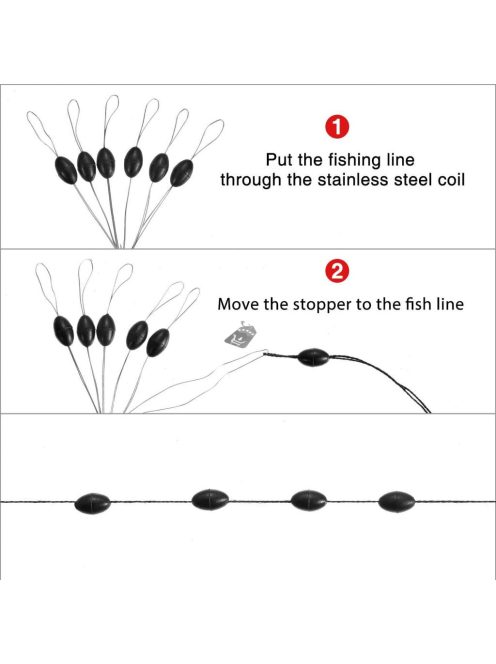 1

Put the fishing line through the stainless steel coil

2

Move the stopper to the fish line