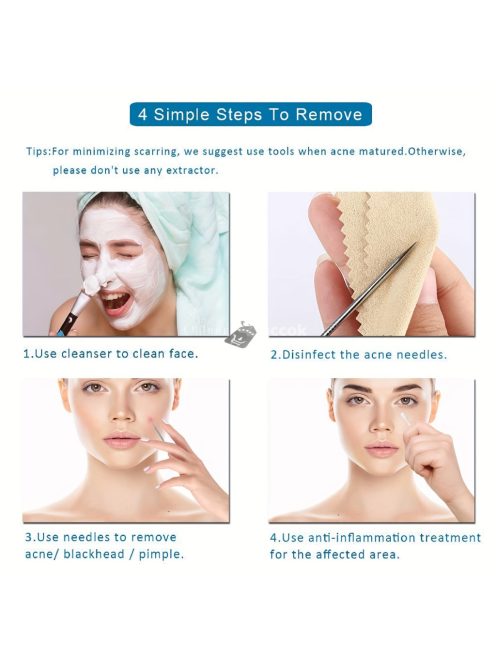 4 Simple Steps To Remove

Tips:For minimizing scarring, we suggest use tools when acne matured.Otherwise, please don't use any extractor.

1.Use cleanser to clean face.

2.Disinfect the acne needles.

3.Use needles to remove acne/ blackhead / pimple.

4.Use anti-inflammation treatment for the affected area.