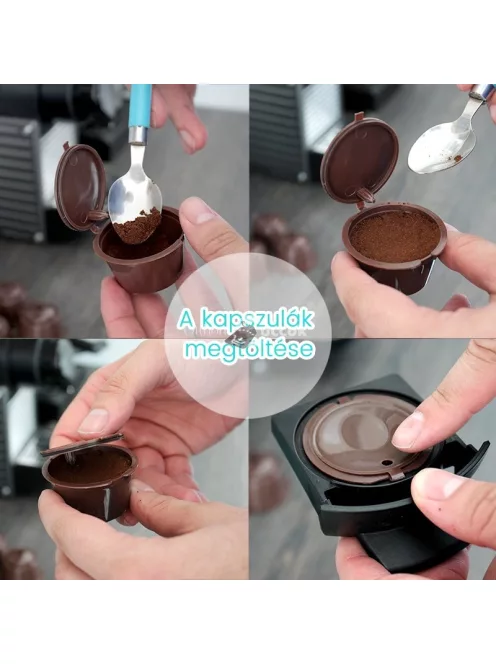 A kapszulák megtöltése