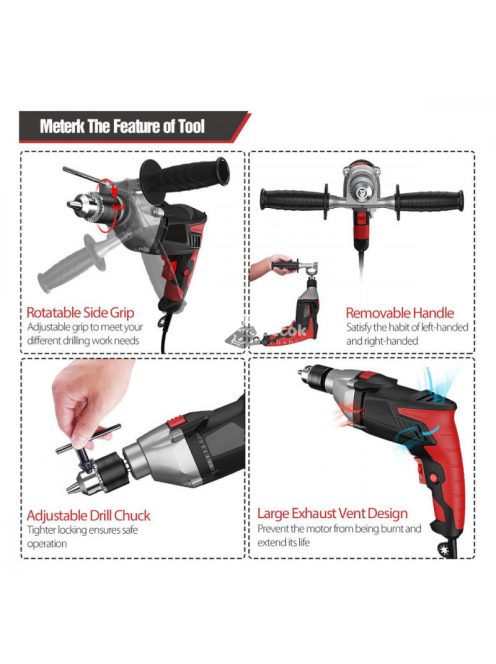 Meterk The Feature of Tool

Rotatable Side Grip
Adjustable grip to meet your different drilling work needs

Removable Handle
Satisfy the habit of left-handed and right-handed

Adjustable Drill Chuck
Tighter locking ensures safe operation

Large Exhaust Vent Design
Prevent the motor from being burnt and extend its life