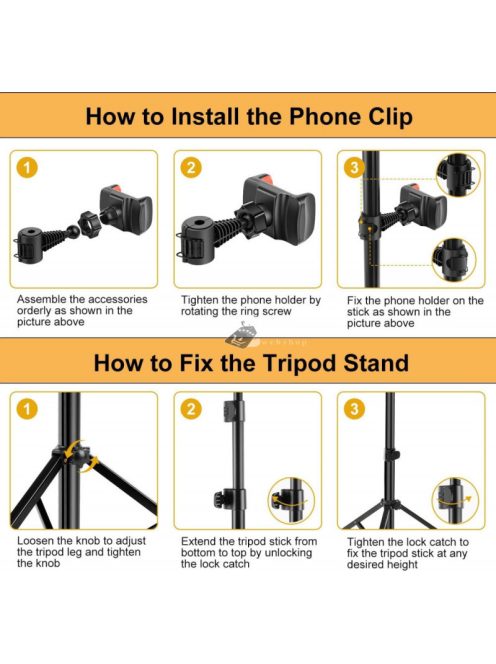 How to Install the Phone Clip

1

Assemble the accessories orderly as shown in the picture above

2

Tighten the phone holder by rotating the ring screw

3

Fix the phone holder on the stick as shown in the picture above

webshop

How to Fix the Tripod Stand

1

Loosen the knob to adjust the tripod leg and tighten the knob

2

Extend the tripod stick from bottom to top by unlocking the lock catch

3

Tighten the lock catch to fix the tripod stick at any desired height