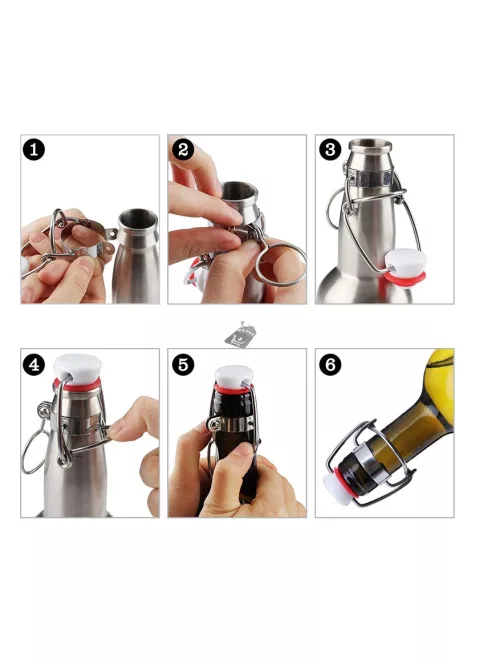 1

2

3

4

5

6