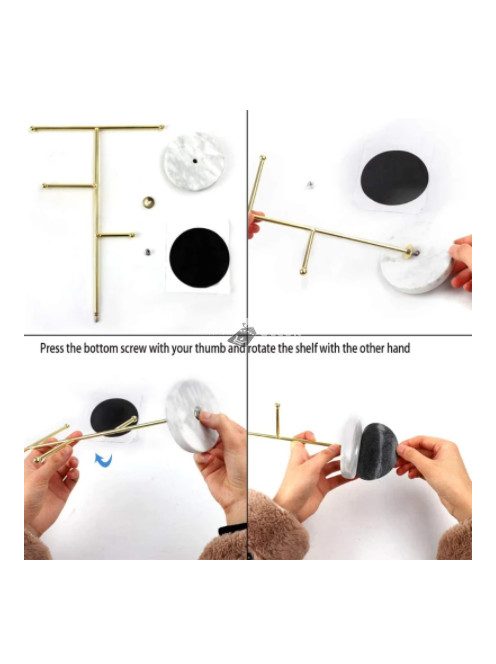 Press the bottom screw with your thumb and rotate the shelf with the other hand