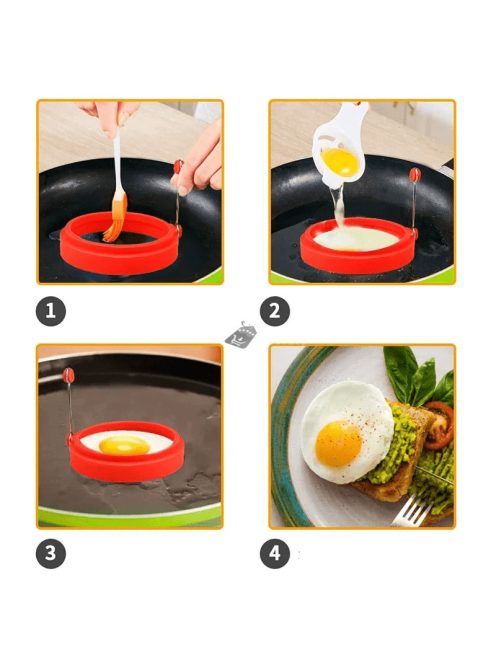 1

2

3

4