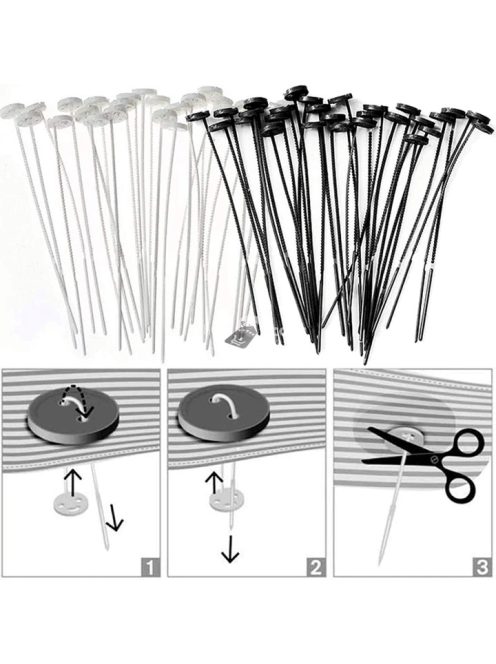 1

2

3