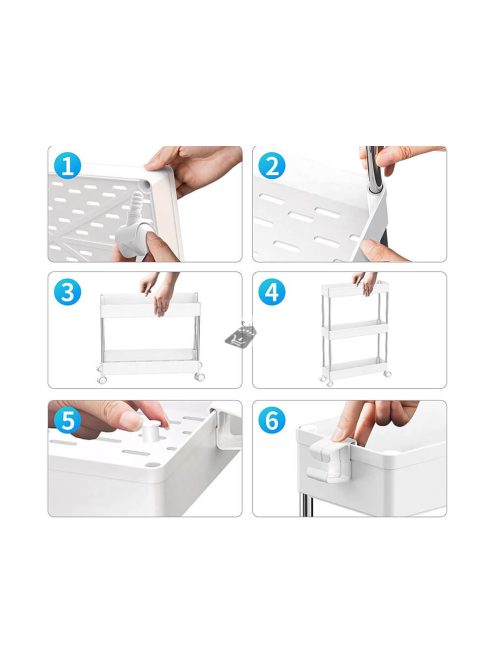 1
2
3
4
5
6