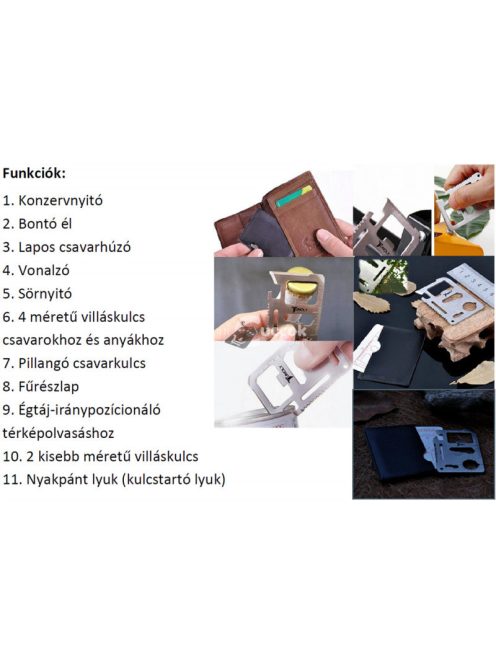 Funkciók:
1. Konzervnyitó
2. Bontó él
3. Lapos csavarhúzó
4. Vonalzó
5. Sörnyitó
6. 4 méretű villáskulcs csavarokhoz és anyákhoz
7. Pillangó csavarkulcs
8. Fűrészlap
9. Égtáj-iránypozícionáló térképolvasáshoz
10. 2 kisebb méretű villáskulcs
11. Nyakpánt lyuk (kulcstartó lyuk)