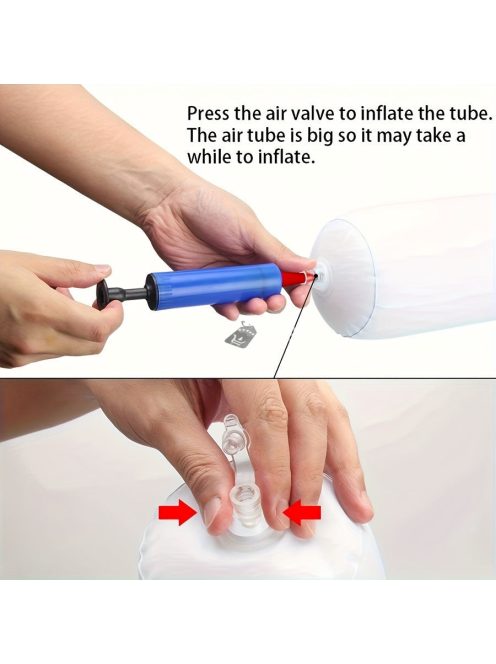 Press the air valve to inflate the tube. The air tube is big so it may take a while to inflate.