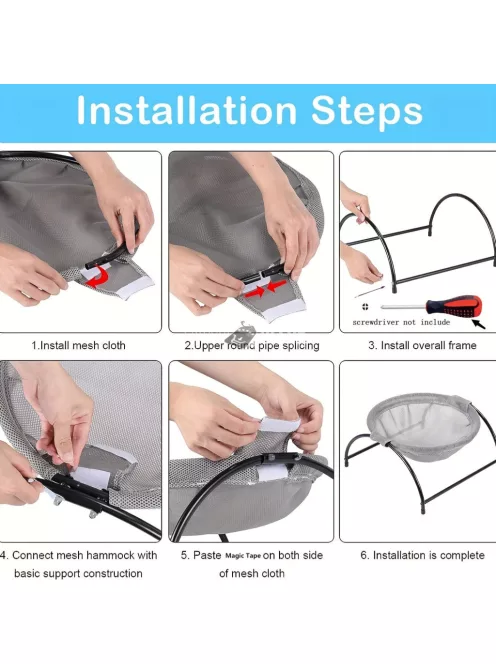 Installation Steps

1.Install mesh cloth

2.Upper round pipe splicing

screwdriver not include

3. Install overall frame

4. Connect mesh hammock with basic support construction

5. Paste Magic Tape on both side of mesh cloth

6. Installation is complete