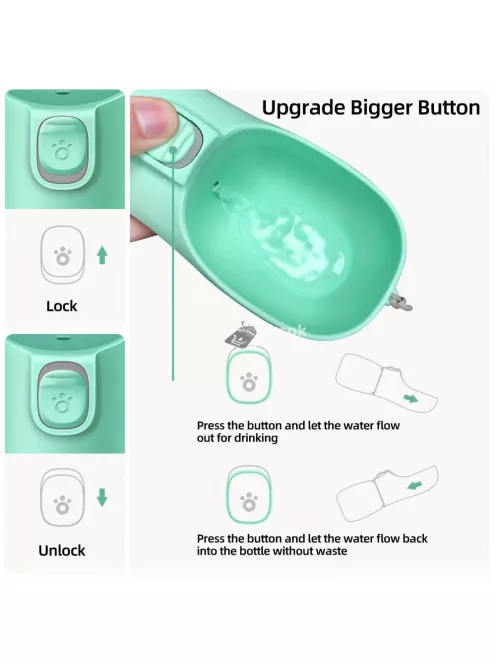 Upgrade Bigger Button

Lock

Unlock

Press the button and let the water flow out for drinking

Press the button and let the water flow back into the bottle without waste