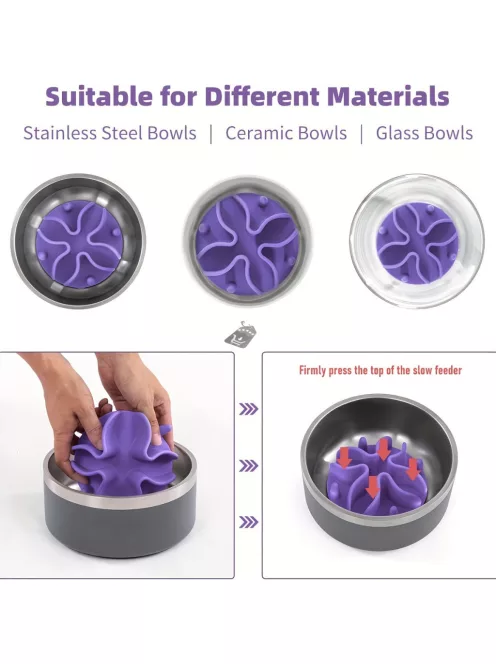 Suitable for Different Materials

Stainless Steel Bowls | Ceramic Bowls | Glass Bowls

Firmly press the top of the slow feeder