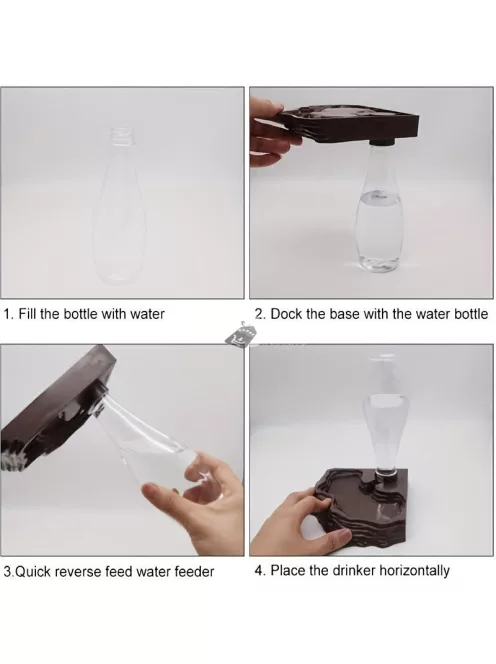 1. Fill the bottle with water

2. Dock the base with the water bottle

3.Quick reverse feed water feeder

4. Place the drinker horizontally