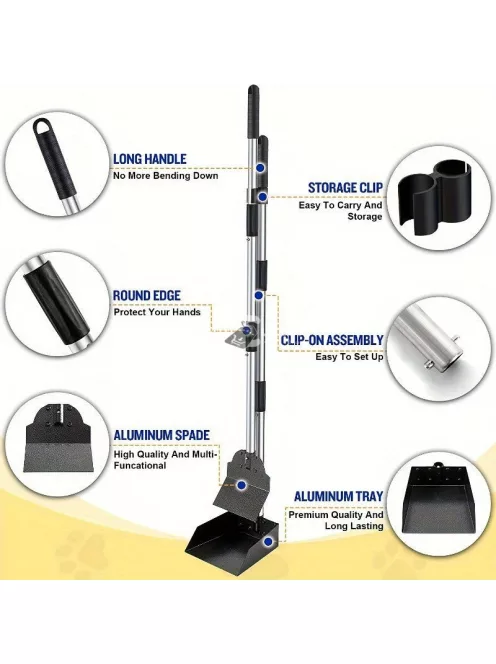 LONG HANDLE
No More Bending Down

STORAGE CLIP
Easy To Carry And Storage

ROUND EDGE
Protect Your Hands

CLIP-ON ASSEMBLY
Easy To Set Up

ALUMINUM SPADE
High Quality And Multi-Funcational

ALUMINUM TRAY
Premium Quality And Long Lasting