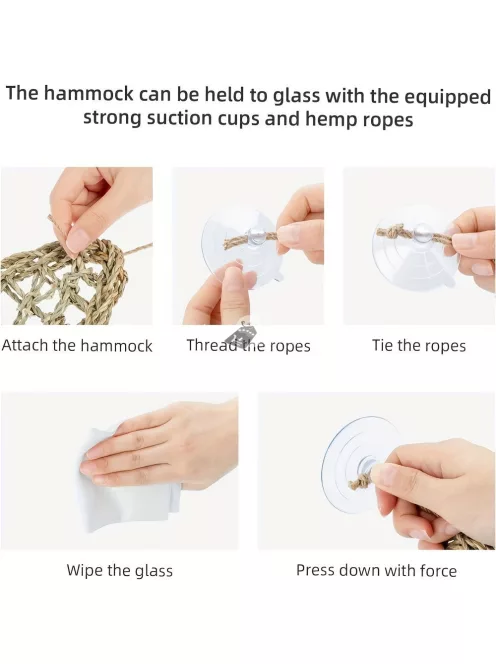 The hammock can be held to glass with the equipped strong suction cups and hemp ropes

Attach the hammock

Thread the ropes

Tie the ropes

Wipe the glass

Press down with force