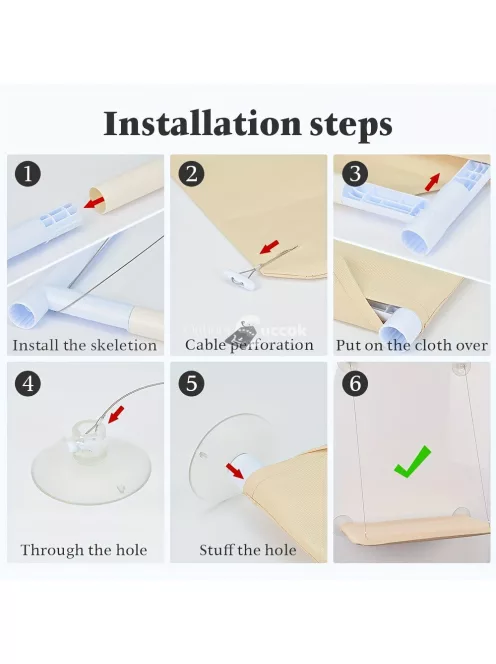 Installation steps

1
Install the skeletion

2
Cable perforation

3
Put on the cloth over

4
Through the hole

5
Stuff the hole

6