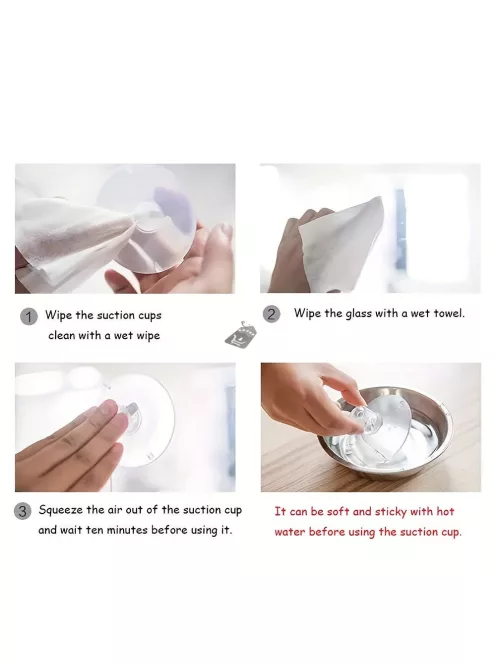 1 Wipe the suction cups clean with a wet wipe

2 Wipe the glass with a wet towel.

3 Squeeze the air out of the suction cup and wait ten minutes before using it.

It can be soft and sticky with hot water before using the suction cup.