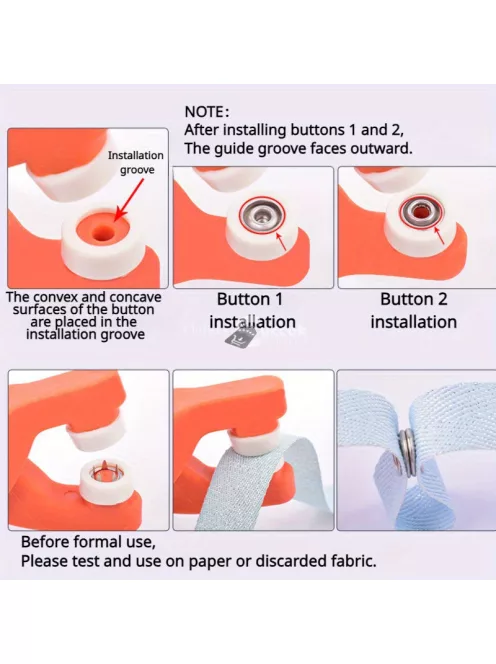 NOTE:
After installing buttons 1 and 2,
The guide groove faces outward.

Installation groove

The convex and concave surfaces of the button are placed in the installation groove

Button 1 installation

Button 2 installation

Before formal use,
Please test and use on paper or discarded fabric.