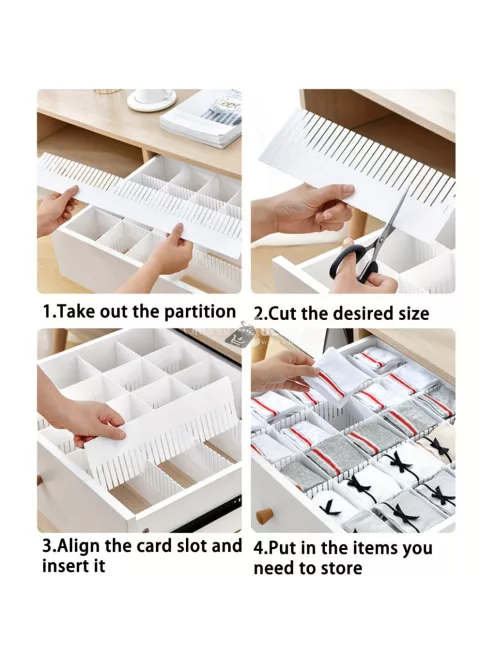 1.Take out the partition

2.Cut the desired size

3.Align the card slot and insert it

4.Put in the items you need to store