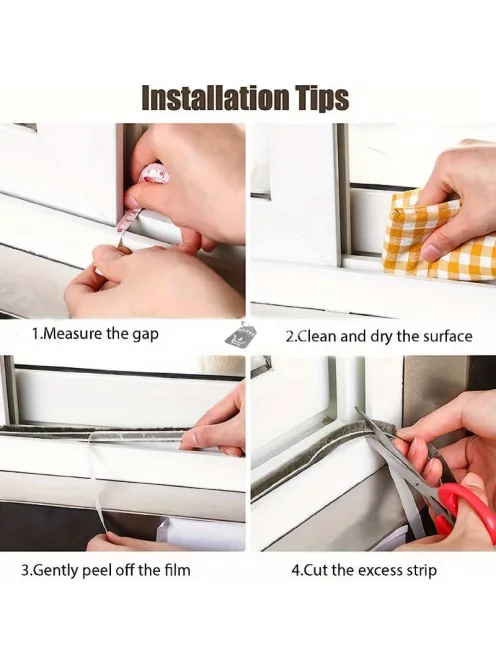 Installation Tips

1.Measure the gap

2.Clean and dry the surface

3.Gently peel off the film

4.Cut the excess strip