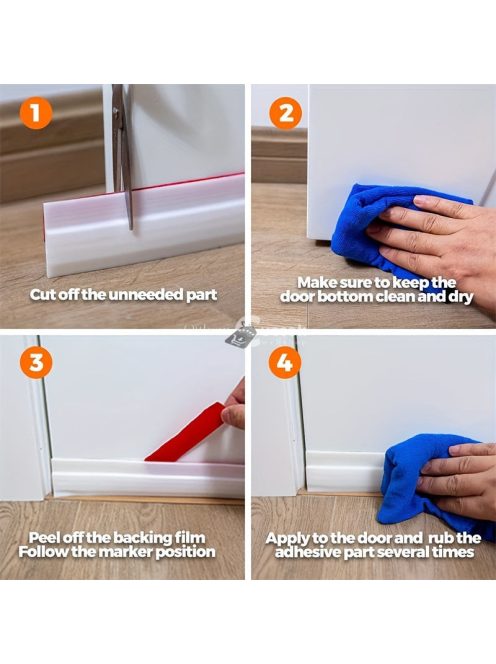 1

Cut off the unneeded part

2

Make sure to keep the door bottom clean and dry

3

Peel off the backing film Follow the marker position

4

Apply to the door and rub the adhesive part several times