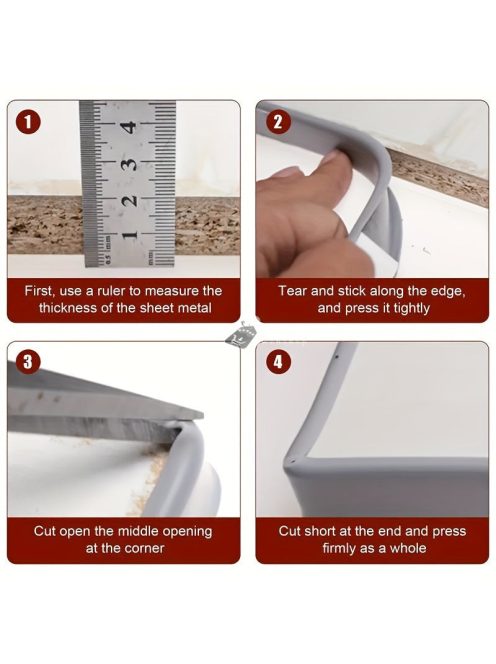 1

4
3
2
1
0.5 mm
mm

First, use a ruler to measure the thickness of the sheet metal

2

Tear and stick along the edge, and press it tightly

3

Cut open the middle opening at the corner

4

Cut short at the end and press firmly as a whole