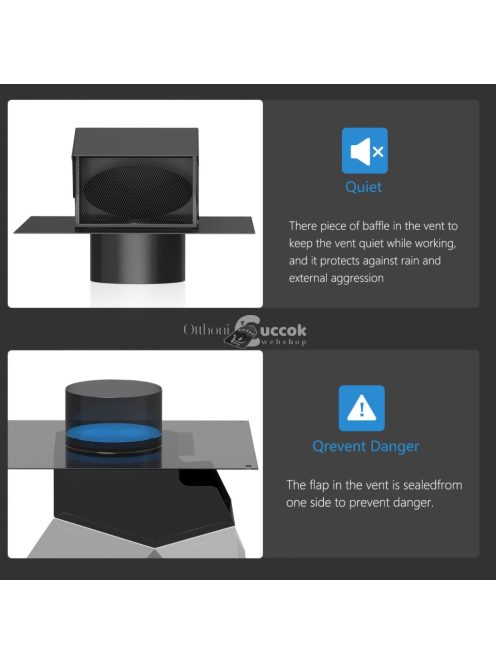 Quiet

There piece of baffle in the vent to keep the vent quiet while working, and it protects against rain and external aggression

Otthoni Succok webshop

Qrevent Danger

The flap in the vent is sealedfrom one side to prevent danger.