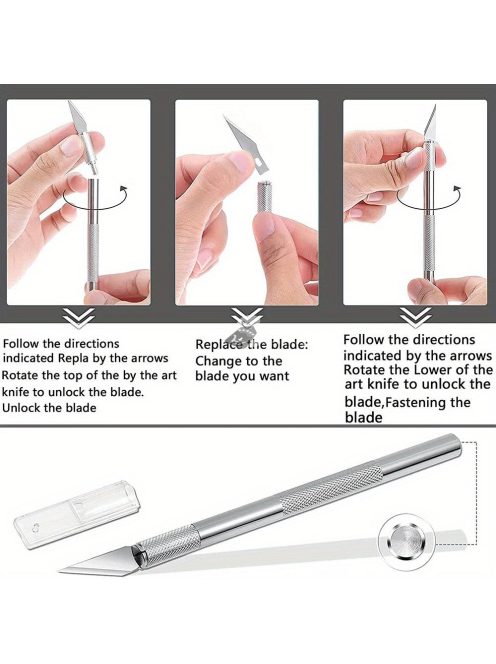 Follow the directions indicated Repla by the arrows Rotate the top of the by the art knife to unlock the blade. Unlock the blade

Replace the blade: Change to the blade you want

Follow the directions indicated by the arrows Rotate the Lower of the art knife to unlock the blade,Fastening the blade