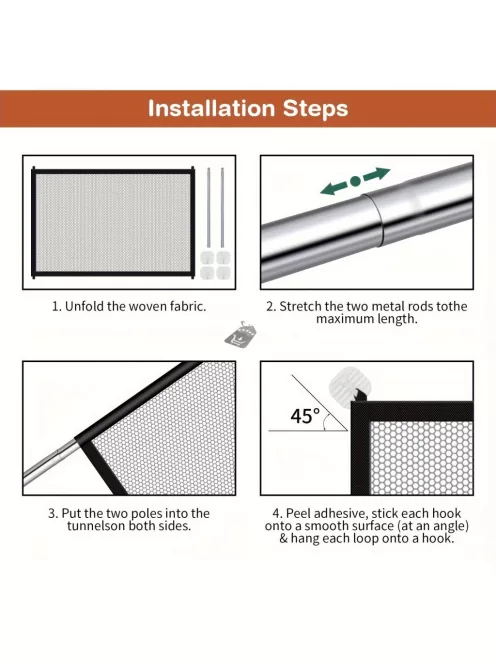 Installation Steps

1. Unfold the woven fabric.

2. Stretch the two metal rods tothe maximum length.

3. Put the two poles into the tunnelson both sides.

45°

4. Peel adhesive, stick each hook onto a smooth surface (at an angle) & hang each loop onto a hook.