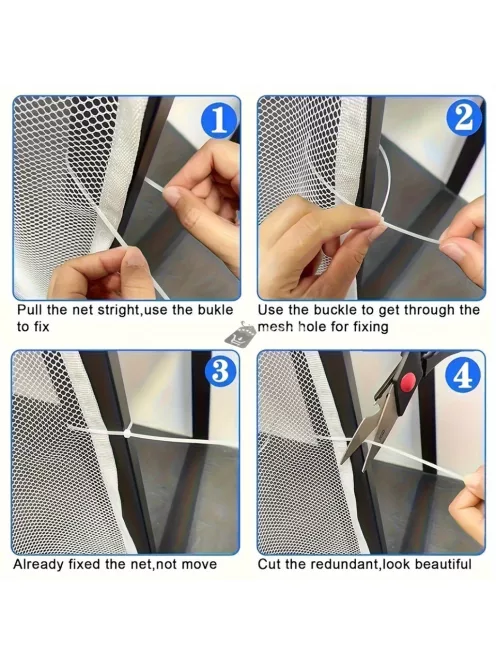 1

Pull the net stright,use the bukle to fix

2

Use the buckle to get through the mesh hole for fixing

3

Already fixed the net,not move

4

Cut the redundant,look beautiful