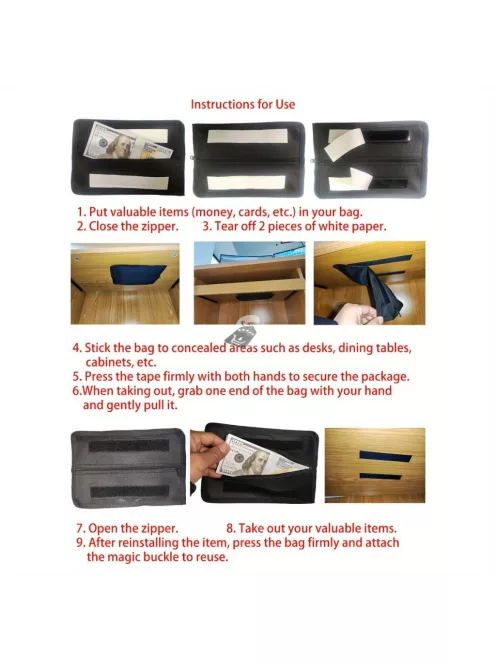 Instructions for Use

1. Put valuable items (money, cards, etc.) in your bag.
2. Close the zipper. 3. Tear off 2 pieces of white paper.

4. Stick the bag to concealed areas such as desks, dining tables, cabinets, etc.
5. Press the tape firmly with both hands to secure the package.
6.When taking out, grab one end of the bag with your hand and gently pull it.

7. Open the zipper. 8. Take out your valuable items.
9. After reinstalling the item, press the bag firmly and attach the magic buckle to reuse.