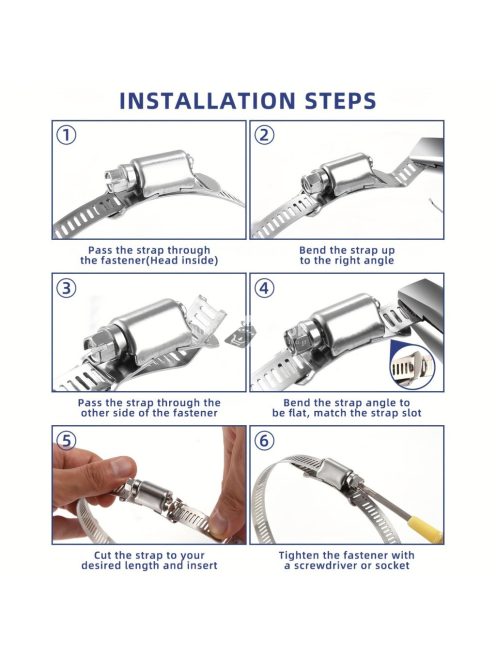 INSTALLATION STEPS

1

Pass the strap through the fastener(Head inside)

2

Bend the strap up to the right angle

3

Pass the strap through the other side of the fastener

4

Bend the strap angle to be flat, match the strap slot

5

Cut the strap to your desired length and insert

6

Tighten the fastener with a screwdriver or socket