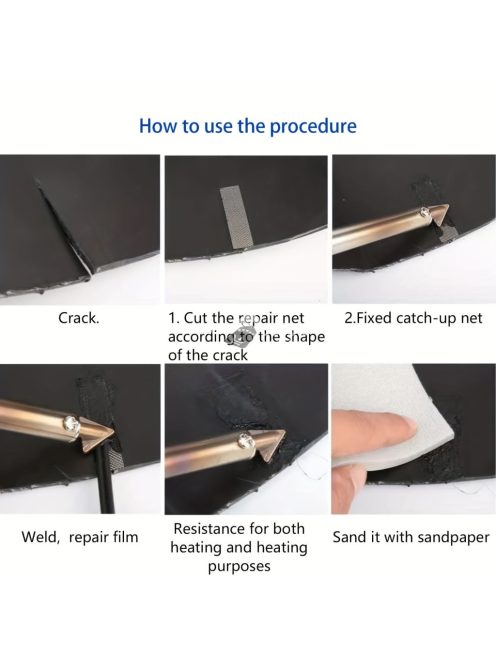 How to use the procedure

Crack.

1. Cut the repair net according to the shape of the crack

2.Fixed catch-up net

Weld, repair film

Resistance for both heating and heating purposes

Sand it with sandpaper