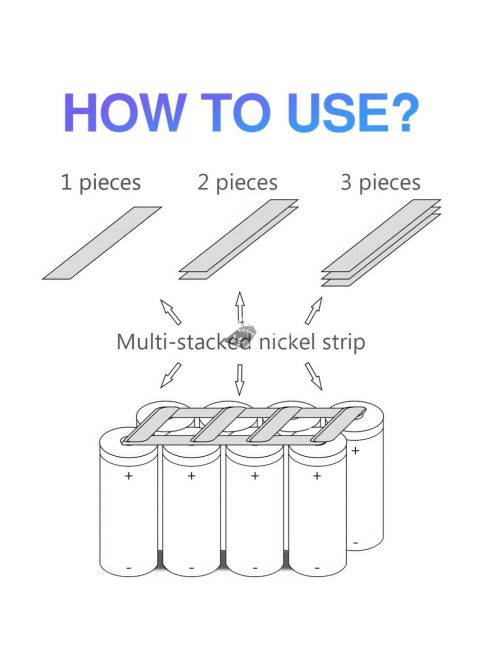 HOW TO USE?

1 pieces

2 pieces

3 pieces

Multi-stacked nickel strip

+
+
+
+
+
-
-
-
-
-