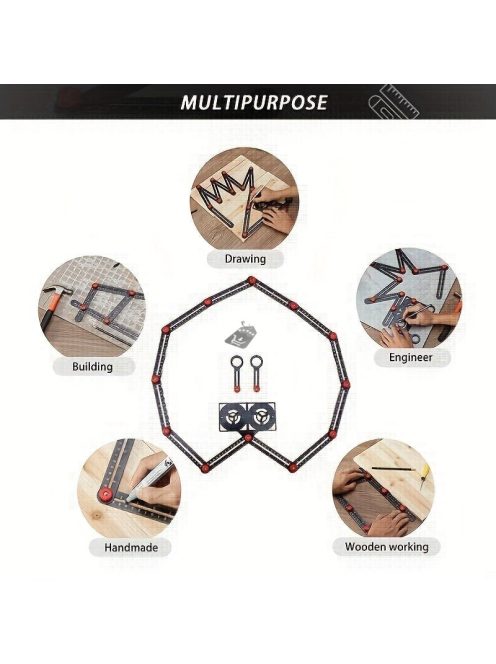 MULTIPURPOSE

Drawing

Building

Engineer

Handmade

Wooden working