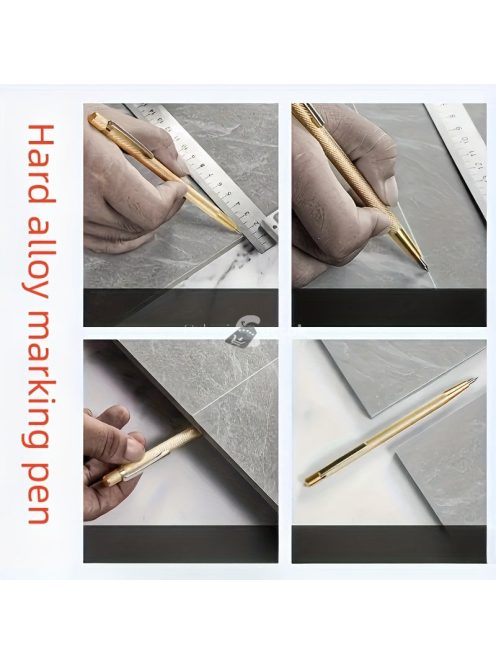 Hard alloy marking pen