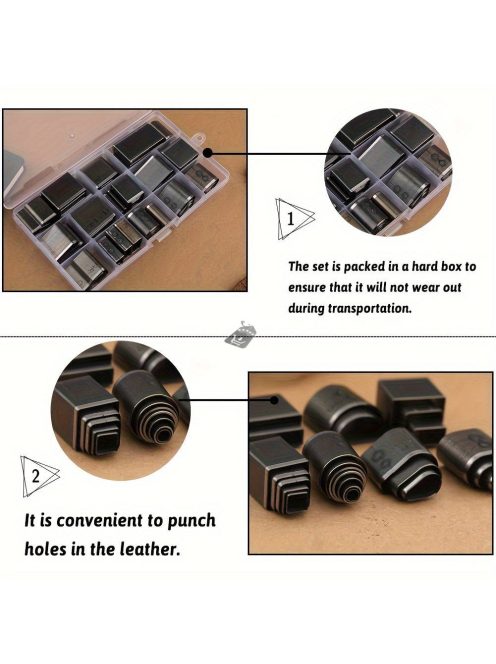 1

The set is packed in a hard box to ensure that it will not wear out during transportation.

2

It is convenient to punch holes in the leather.