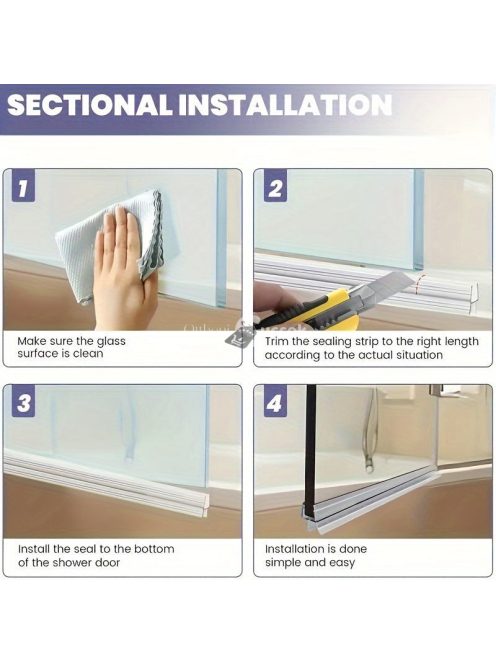 SECTIONAL INSTALLATION

1

Make sure the glass surface is clean

2

Trim the sealing strip to the right length according to the actual situation

3

Install the seal to the bottom of the shower door

4

Installation is done simple and easy