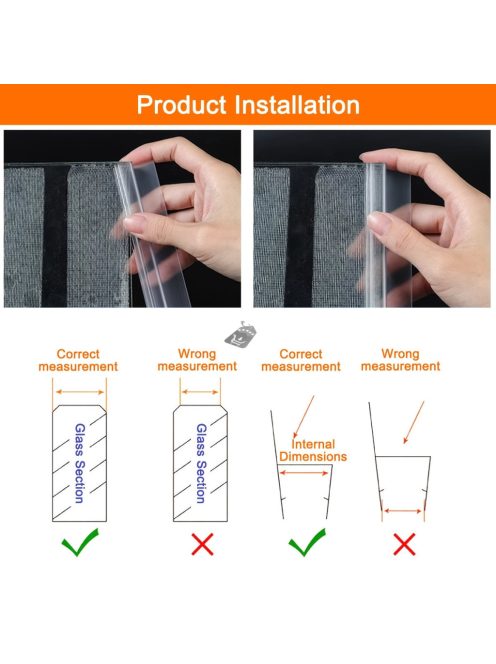 Product Installation

Correct measurement

Glass Section

Wrong measurement

Glass Section

Correct measurement

Internal Dimensions

Wrong measurement