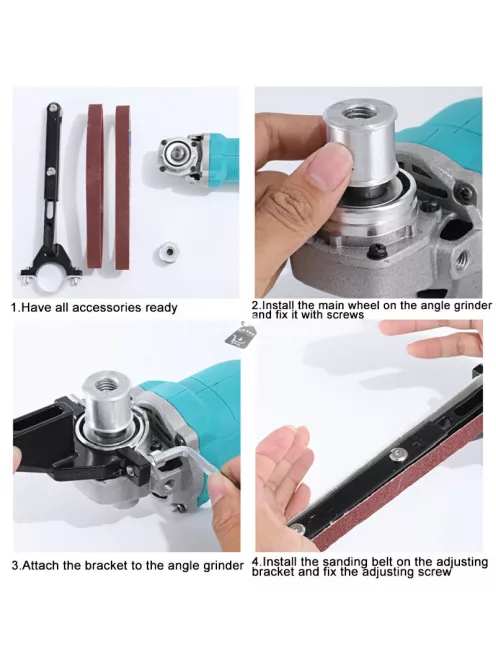 1.Have all accessories ready

2.Install the main wheel on the angle grinder and fix it with screws

3.Attach the bracket to the angle grinder

4.Install the sanding belt on the adjusting bracket and fix the adjusting screw